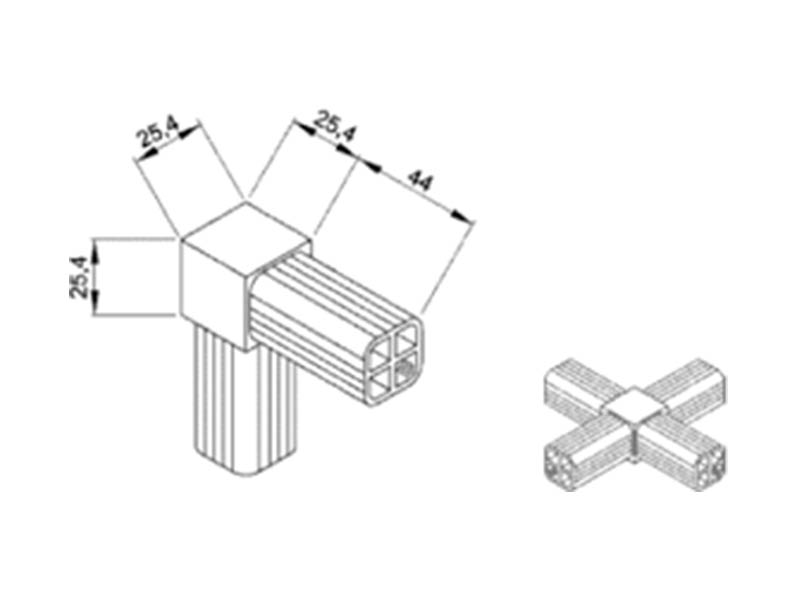 25,4
25,4
44
25,4