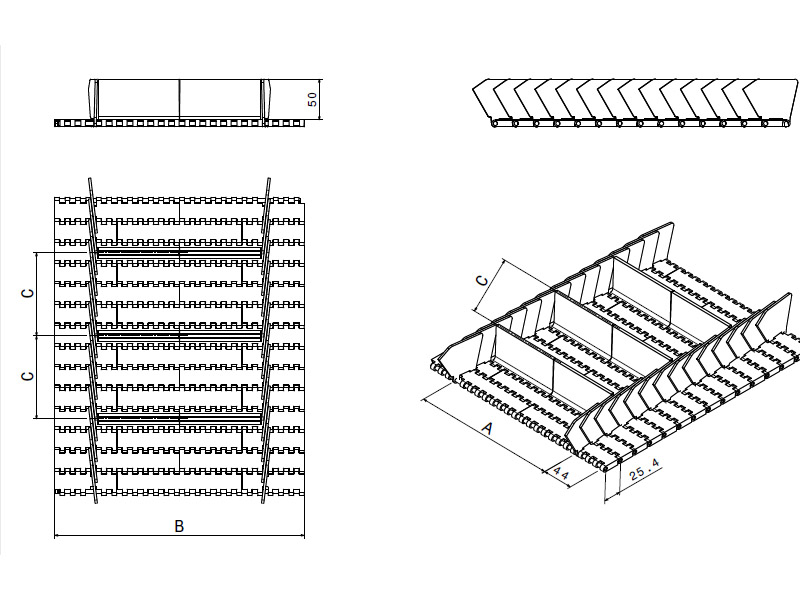 50

C

C

B

C

A

44

25.4